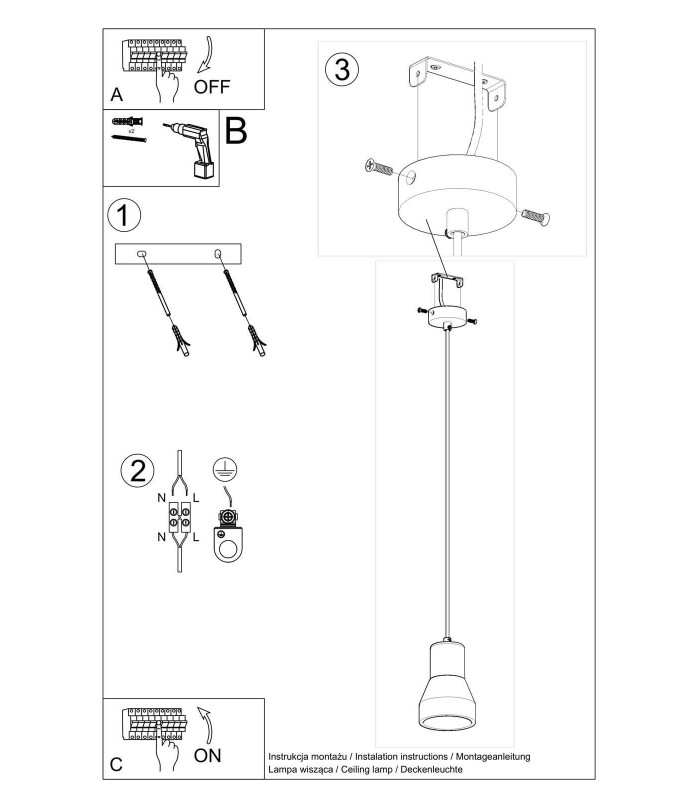 A
OFF

x2
B

1

2
N L
N L

3

C
ON

Instrukcja montażu / Instalation instructions / Montageanleitung
Lampa wisząca / Ceiling lamp / Deckenleuchte